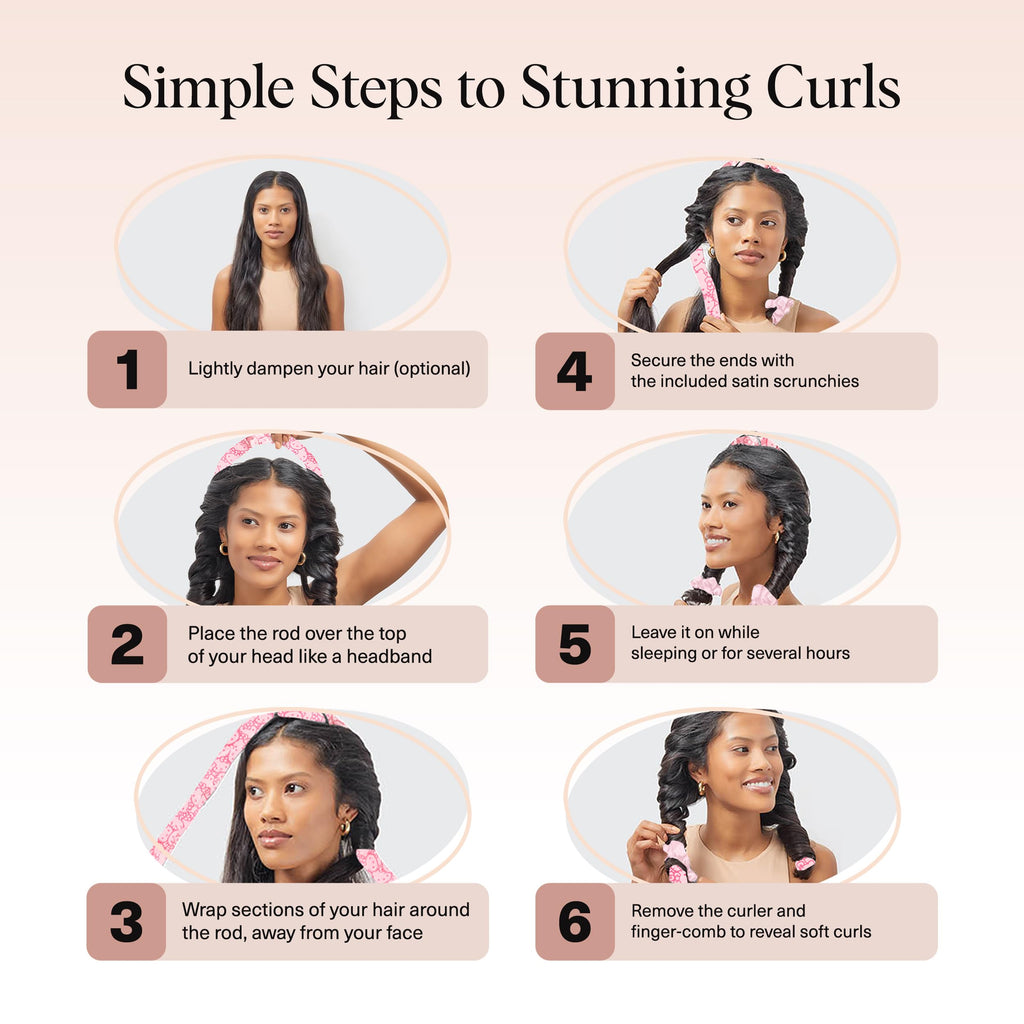 Simple Steps to Stunning Curls

1 Lightly dampen your hair (optional)

2 Place the rod over the top of your head like a headband

3 Wrap sections of your hair around the rod, away from your face

4 Secure the ends with the included satin scrunchies

5 Leave it on while sleeping or for several hours

6 Remove the curler and finger-comb to reveal soft curls